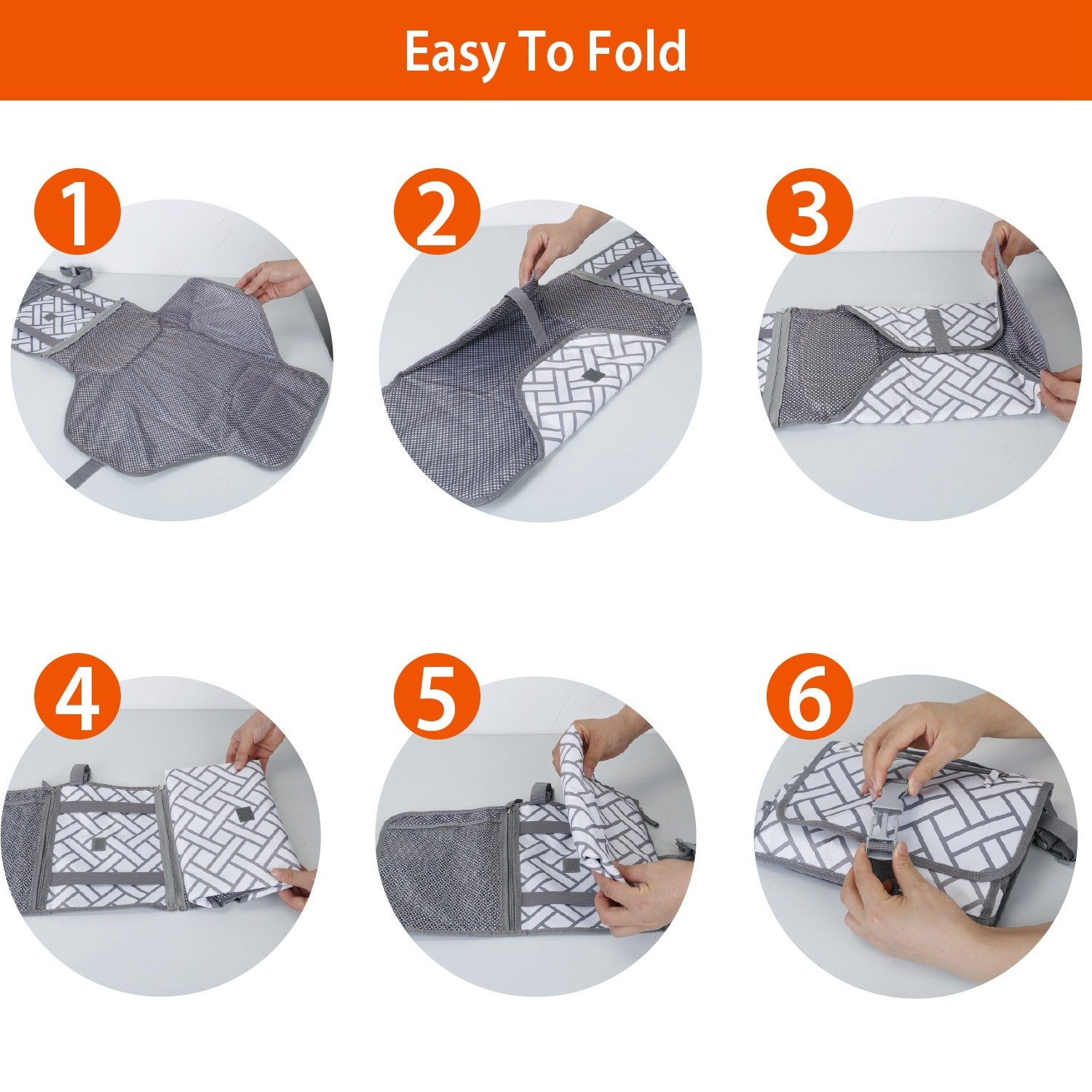 Easy To Fold

1

2

3

4

5

6